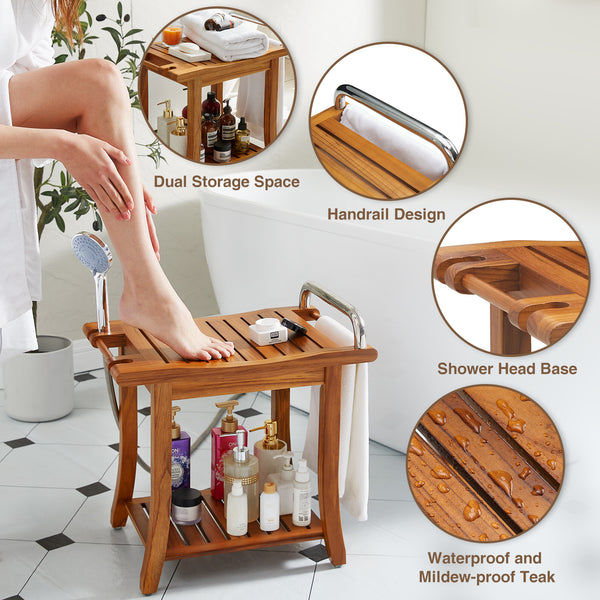 Dual Storage Space

Handrail Design

Shower Head Base

Waterproof and
Mildew-proof Teak