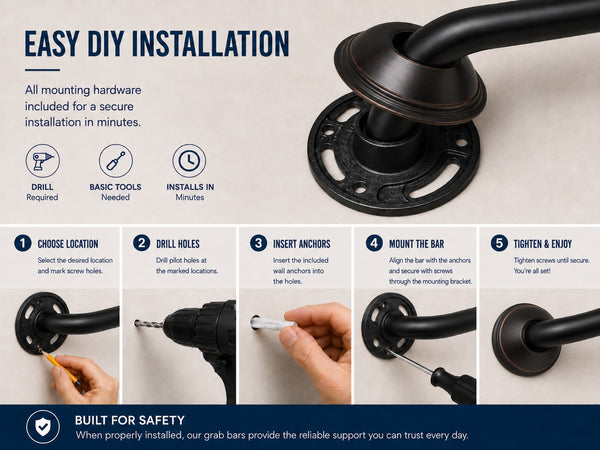 EASY DIY INSTALLATION

All mounting hardware included for a secure installation in minutes.

DRILL
Required

BASIC TOOLS
Needed

INSTALLS IN
Minutes

1 CHOOSE LOCATION
Select the desired location and mark screw holes.

2 DRILL HOLES
Drill pilot holes at the marked locations.

3 INSERT ANCHORS
Insert the included wall anchors into the holes.

4 MOUNT THE BAR
Align the bar with the anchors and secure with screws through the mounting bracket.

5 TIGHTEN & ENJOY
Tighten screws until secure. You're all set!

BUILT FOR SAFETY
When properly installed, our grab bars provide the reliable support you can trust every day.