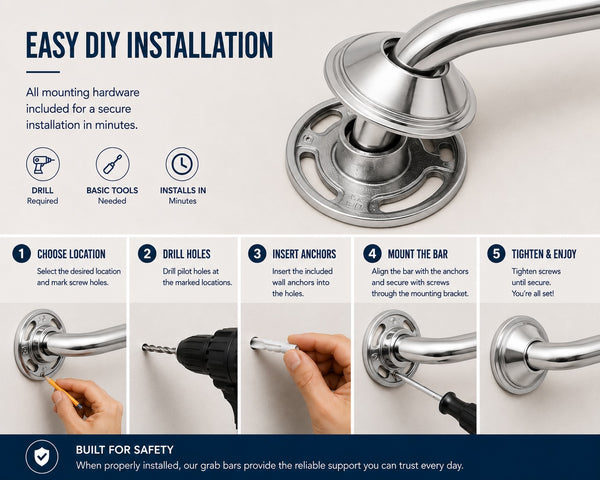 EASY DIY INSTALLATION

All mounting hardware included for a secure installation in minutes.

DRILL
Required

BASIC TOOLS
Needed

INSTALLS IN
Minutes

1 CHOOSE LOCATION
Select the desired location and mark screw holes.

2 DRILL HOLES
Drill pilot holes at the marked locations.

3 INSERT ANCHORS
Insert the included wall anchors into the holes.

4 MOUNT THE BAR
Align the bar with the anchors and secure with screws through the mounting bracket.

5 TIGHTEN & ENJOY
Tighten screws until secure. You're all set!

BUILT FOR SAFETY
When properly installed, our grab bars provide the reliable support you can trust every day.