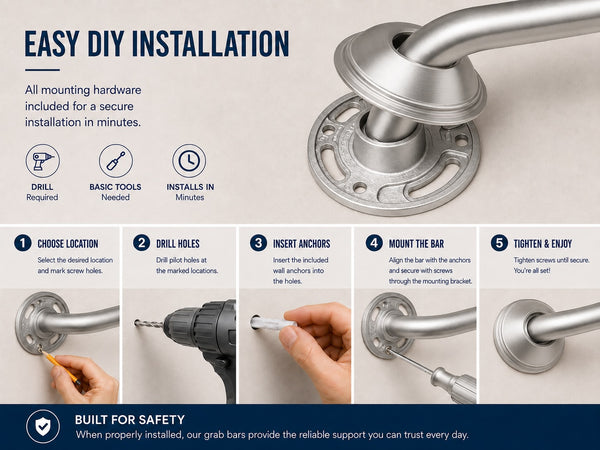 EASY DIY INSTALLATION

All mounting hardware included for a secure installation in minutes.

DRILL
Required

BASIC TOOLS
Needed

INSTALLS IN
Minutes

1 CHOOSE LOCATION
Select the desired location and mark screw holes.

2 DRILL HOLES
Drill pilot holes at the marked locations.

3 INSERT ANCHORS
Insert the included wall anchors into the holes.

4 MOUNT THE BAR
Align the bar with the anchors and secure with screws through the mounting bracket.

5 TIGHTEN & ENJOY
Tighten screws until secure. You're all set!

BUILT FOR SAFETY
When properly installed, our grab bars provide the reliable support you can trust every day.